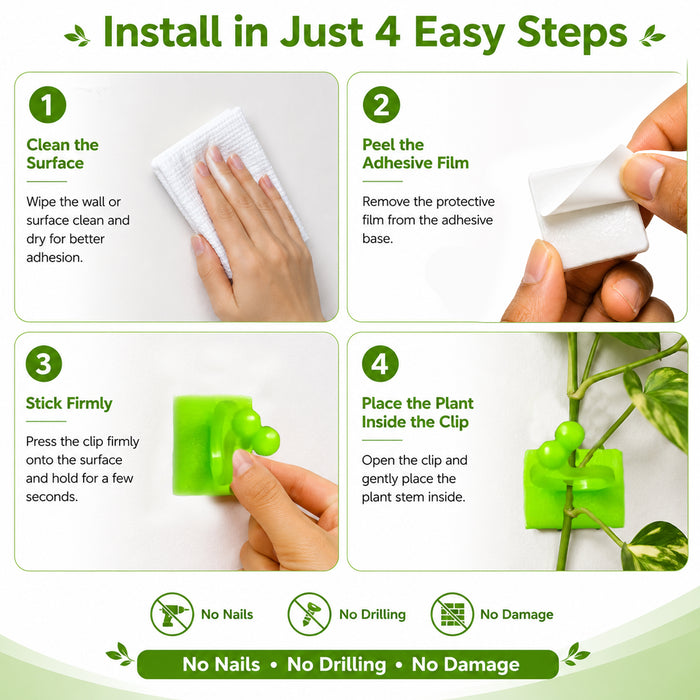 Install in Just 4 Easy Steps

1

Clean the Surface

Wipe the wall or surface clean and dry for better adhesion.

2

Peel the Adhesive Film

Remove the protective film from the adhesive base.

3

Stick Firmly

Press the clip firmly onto the surface and hold for a few seconds.

4

Place the Plant Inside the Clip

Open the clip and gently place the plant stem inside.

No Nails

No Drilling

No Damage

No Nails • No Drilling • No Damage