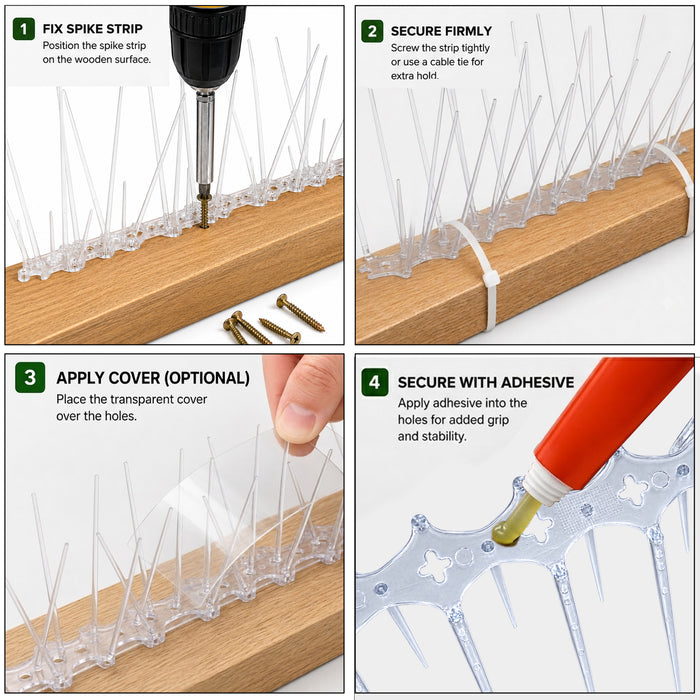 1 FIX SPIKE STRIP
Position the spike strip on the wooden surface.

2 SECURE FIRMLY
Screw the strip tightly or use a cable tie for extra hold.

3 APPLY COVER (OPTIONAL)
Place the transparent cover over the holes.

4 SECURE WITH ADHESIVE
Apply adhesive into the holes for added grip and stability.