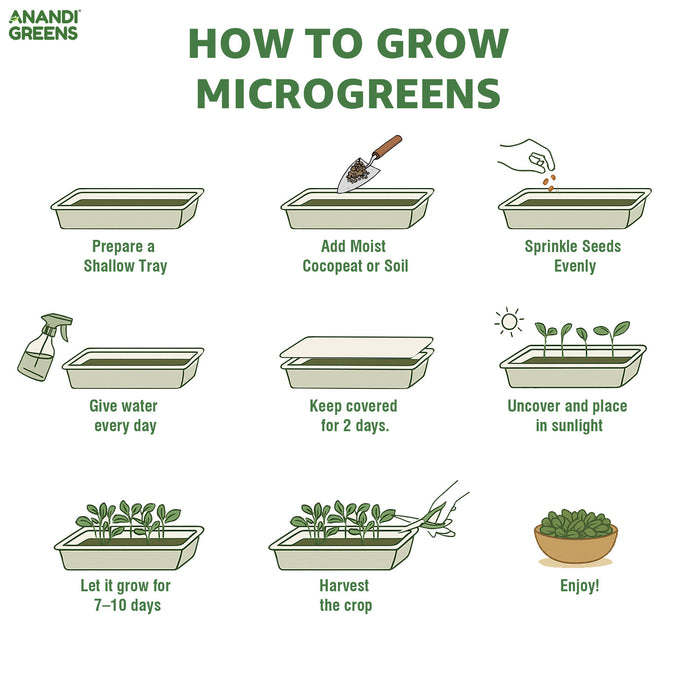 ANANDI GREENS

HOW TO GROW MICROGREENS

Prepare a Shallow Tray

Add Moist Cocopeat or Soil

Sprinkle Seeds Evenly

Give water every day

Keep covered for 2 days.

Uncover and place in sunlight

Let it grow for 7–10 days

Harvest the crop

Enjoy!