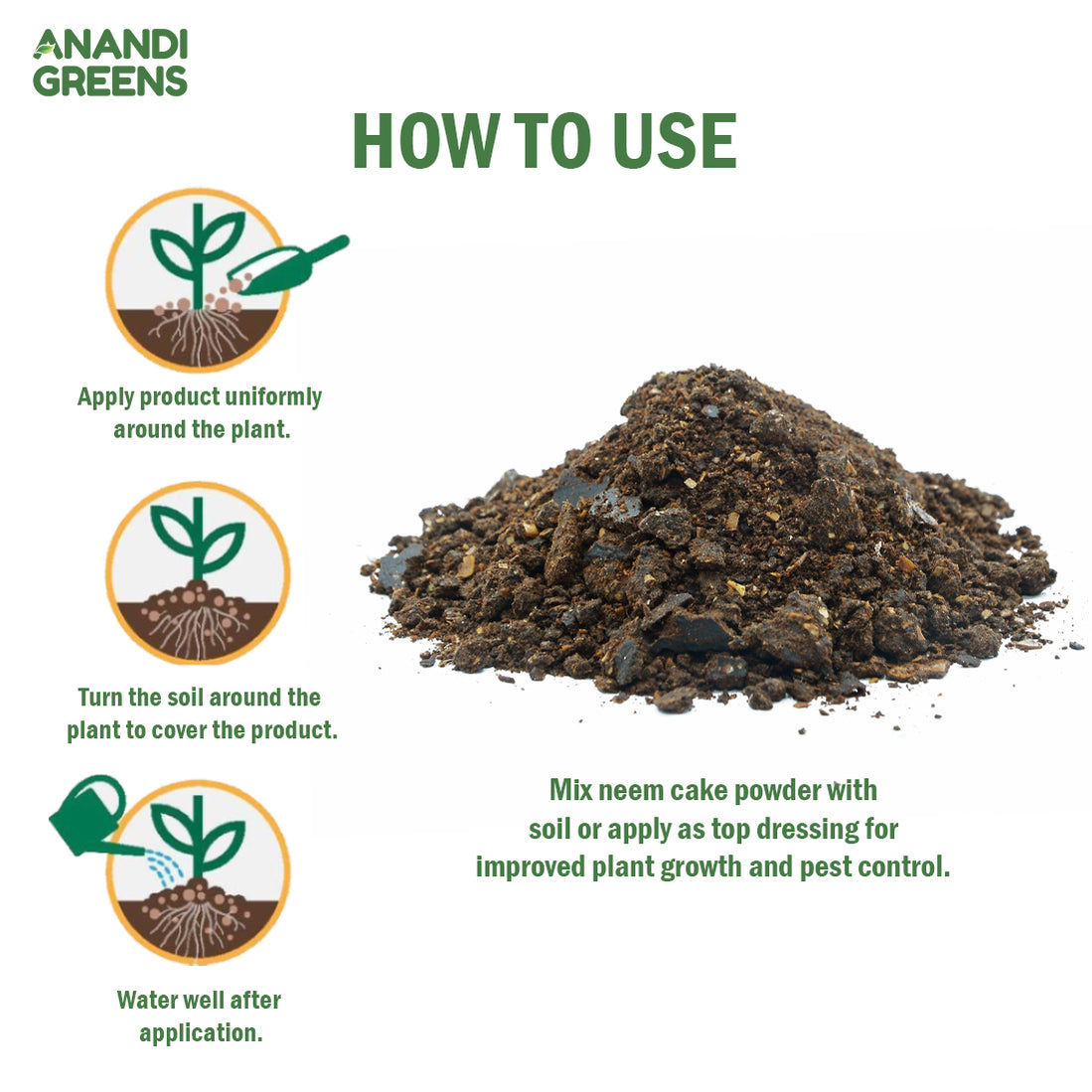 ANANDI GREENS

HOW TO USE

Apply product uniformly around the plant.

Turn the soil around the plant to cover the product.

Water well after application.

Mix neem cake powder with soil or apply as top dressing for improved plant growth and pest control.