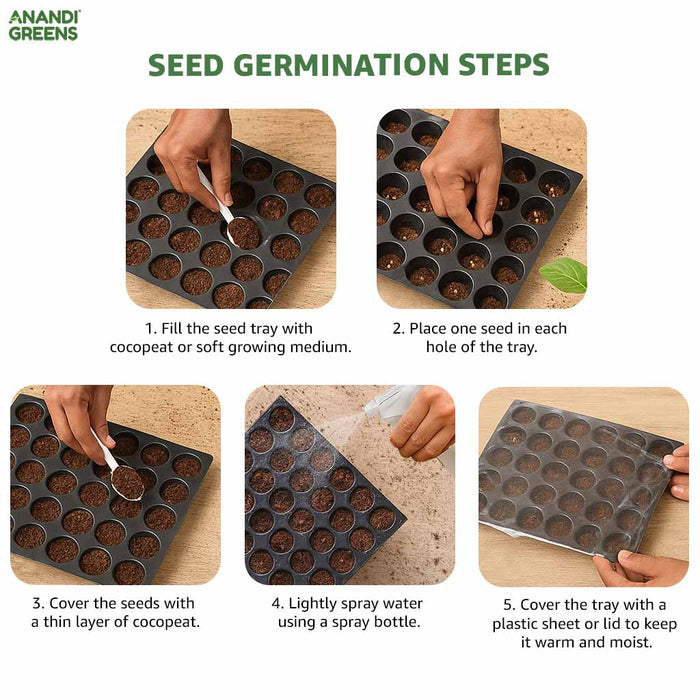 ANANDI GREENS

SEED GERMINATION STEPS

1. Fill the seed tray with cocopeat or soft growing medium.

2. Place one seed in each hole of the tray.

3. Cover the seeds with a thin layer of cocopeat.

4. Lightly spray water using a spray bottle.

5. Cover the tray with a plastic sheet or lid to keep it warm and moist.