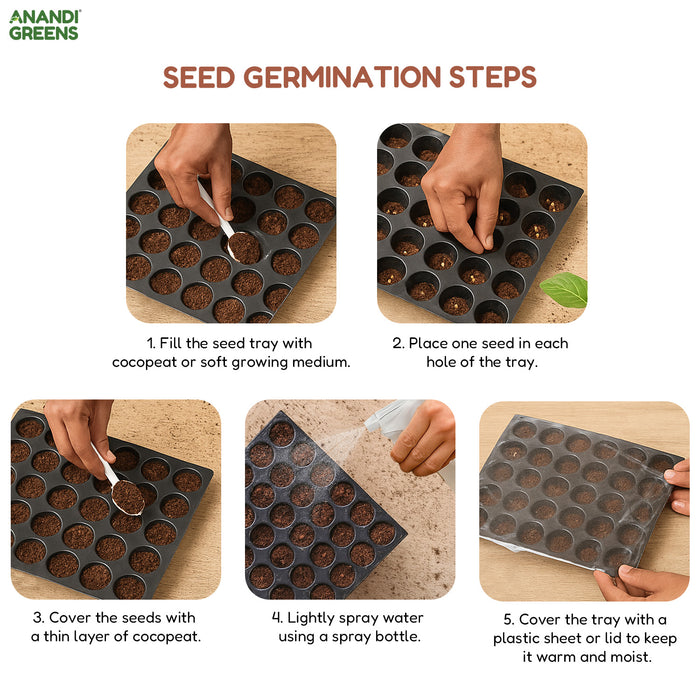 ANANDI GREENS

SEED GERMINATION STEPS

1. Fill the seed tray with cocopeat or soft growing medium.

2. Place one seed in each hole of the tray.

3. Cover the seeds with a thin layer of cocopeat.

4. Lightly spray water using a spray bottle.

5. Cover the tray with a plastic sheet or lid to keep it warm and moist.