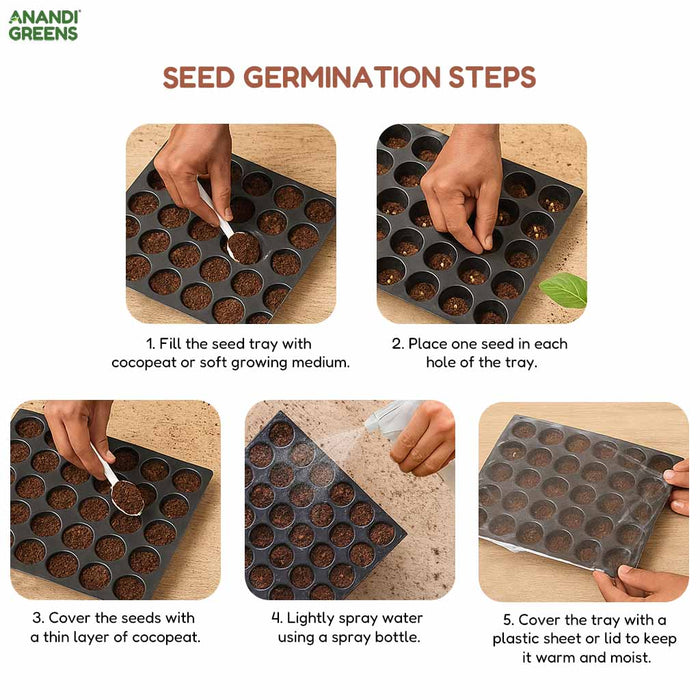 ANANDI GREENS

SEED GERMINATION STEPS

1. Fill the seed tray with cocopeat or soft growing medium.

2. Place one seed in each hole of the tray.

3. Cover the seeds with a thin layer of cocopeat.

4. Lightly spray water using a spray bottle.

5. Cover the tray with a plastic sheet or lid to keep it warm and moist.