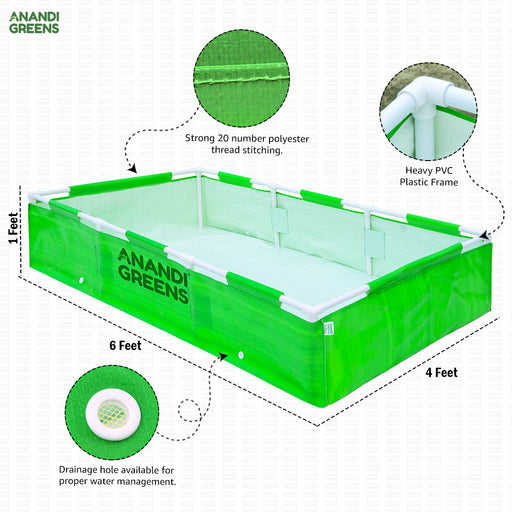 ANANDI GREENS

Strong 20 number polyester thread stitching.

Heavy PVC Plastic Frame

1 Feet

ANANDI GREENS

6 Feet

4 Feet

Drainage hole available for proper water management.