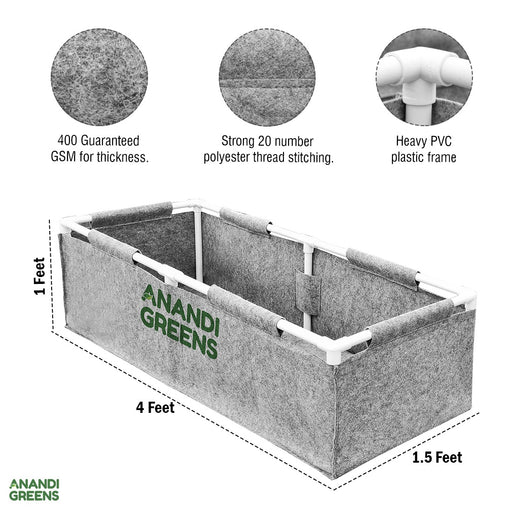 400 Guaranteed GSM for thickness.

Strong 20 number polyester thread stitching.

Heavy PVC plastic frame

1 Feet

ANANDI GREENS

4 Feet

1.5 Feet

ANANDI GREENS